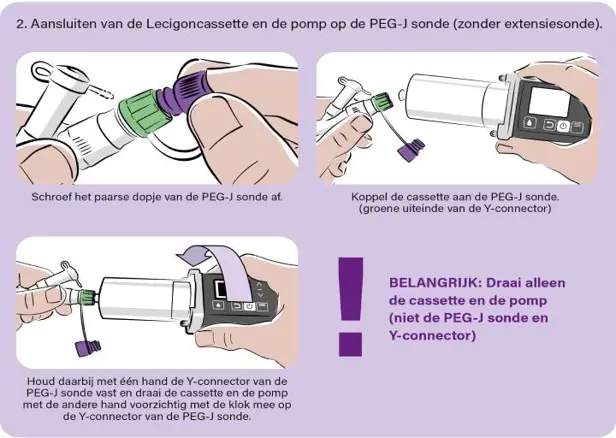 2. Aansluiten van de Lecigoncassette en de pomp op de PEG-J sonde (zonder extensiesonde).

Schroef het paarse dopje van de PEG-J sonde af.

Koppel de cassette aan de PEG-J sonde. (groene uiteinde van de Y-connector)

Houd daarbij met één hand de Y-connector van de PEG-J sonde vast en draai de cassette en de pomp met de andere hand voorzichtig met de klok mee op de Y-connector van de PEG-J sonde.

!

BELANGRIJK: Draai alleen de cassette en de pomp (niet de PEG-J sonde en Y-connector)